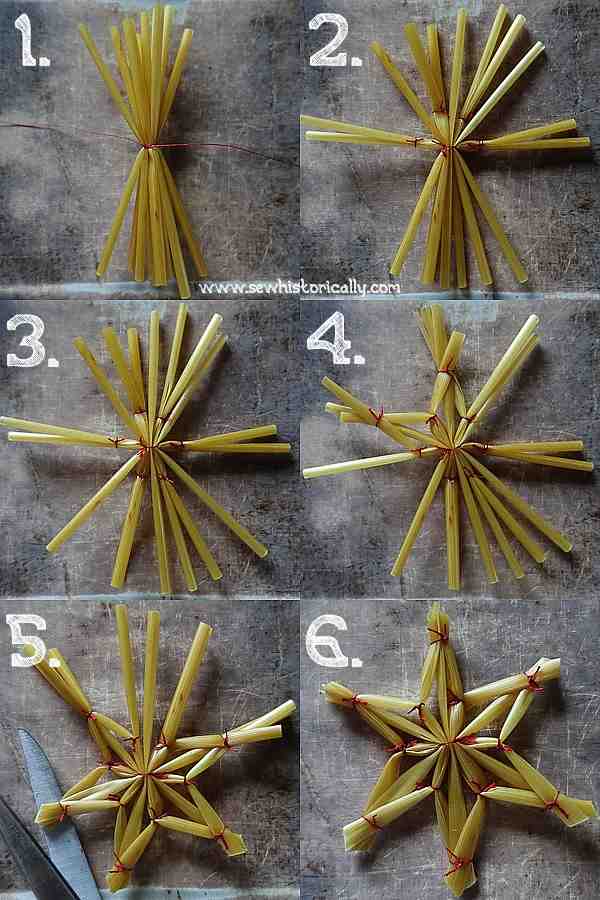 1.
2.
www.sewhistorically.com
3.
4.
5.
6.